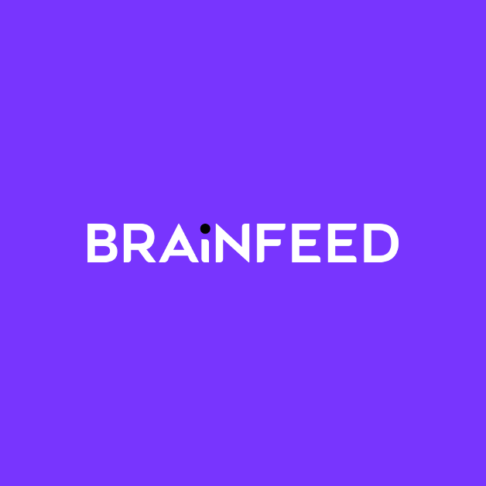 BRAiNFEED